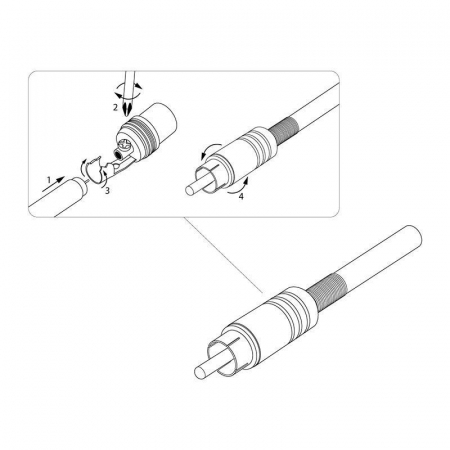 2
1
3
4