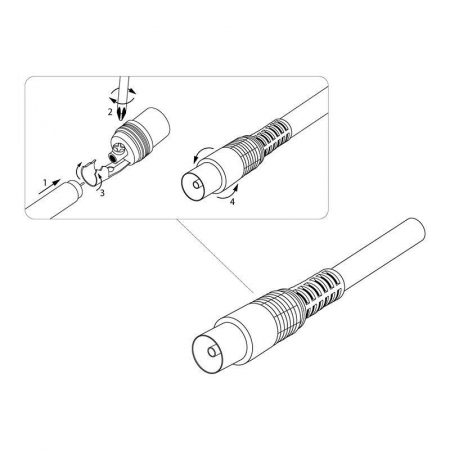 2

1

3

4