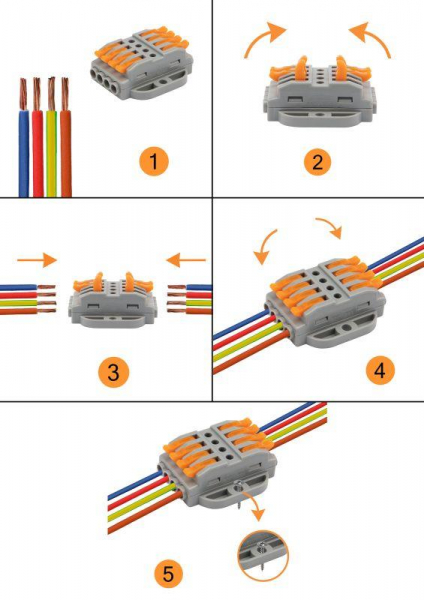 1

2

3

4

5