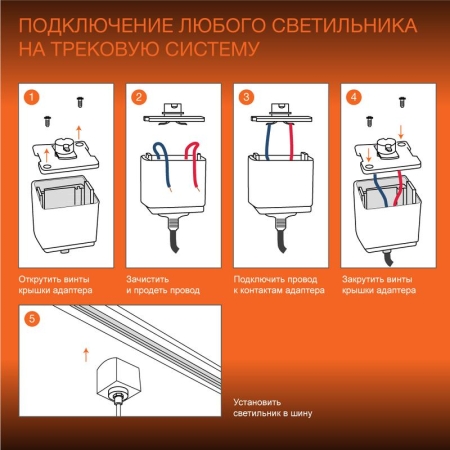 ПОДКЛЮЧЕНИЕ ЛЮБОГО СВЕТИЛЬНИКА НА ТРЕКОВУЮ СИСТЕМУ

1

Открутить винты крышки адаптера

2

Зачистить и продеть провод

3

Подключить провод к контактам адаптера

4

Закрутить винты крышки адаптера

5

Установить светильник в шину